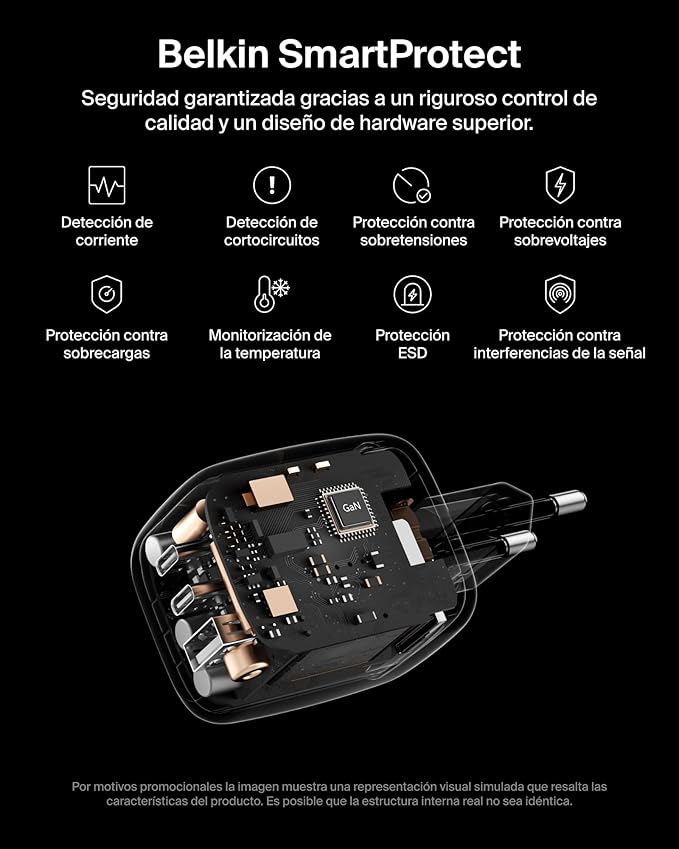 Belkin SmartProtect

Seguridad garantizada gracias a un riguroso control de calidad y un diseño de hardware superior.

Detección de corriente

Detección de cortocircuitos

Protección contra sobretensiones

Protección contra sobrevoltajes

Protección contra sobrecargas

Monitorización de la temperatura

Protección ESD

Protección contra interferencias de la señal

GaN

Por motivos promocionales la imagen muestra una representación visual simulada que resalta las características del producto. Es posible que la estructura interna real no sea idéntica.