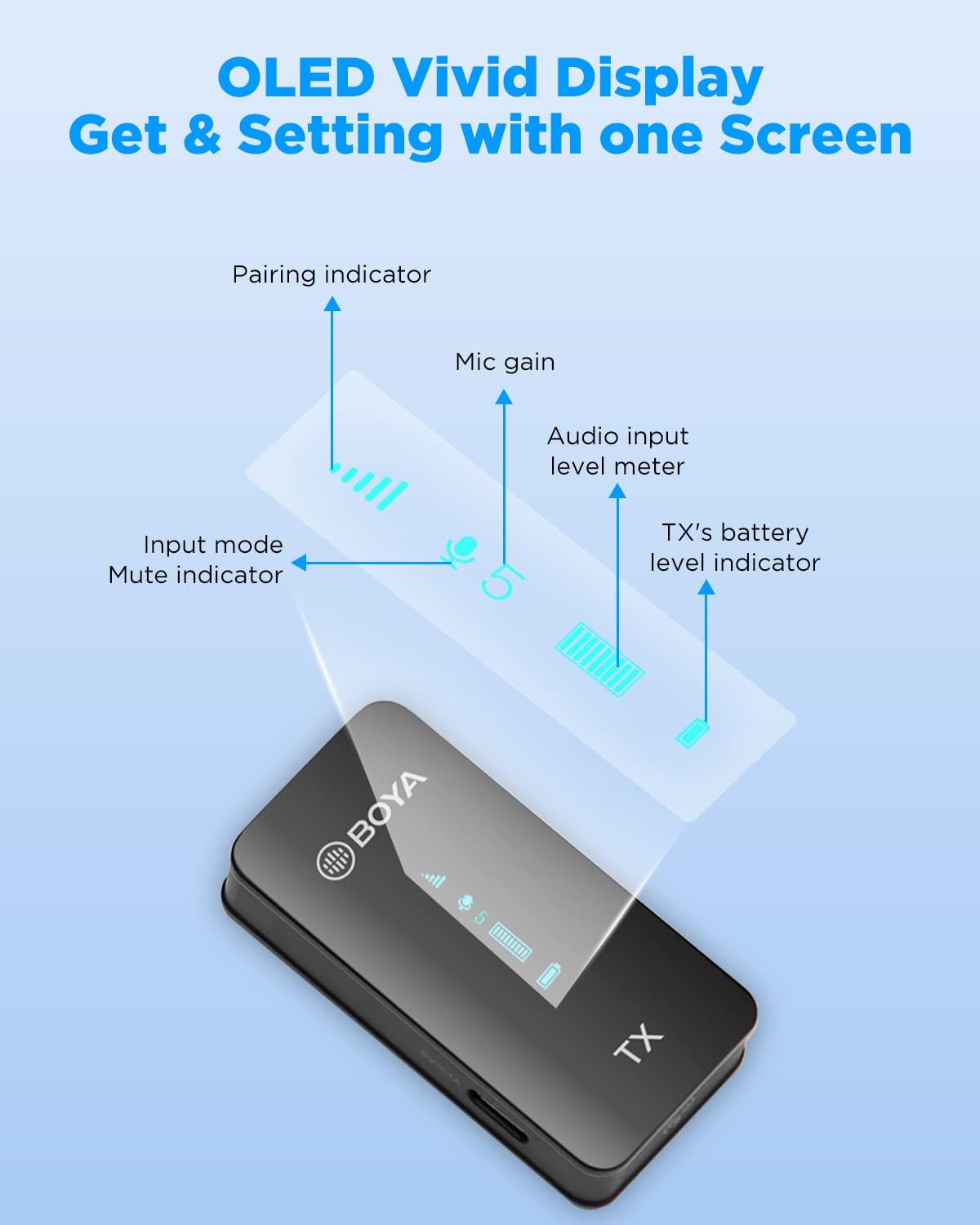 OLED Vivid Display
Get & Setting with one Screen

Pairing indicator

Mic gain

Audio input level meter

TX's battery level indicator

Input mode Mute indicator

5

BOYA

5

TX